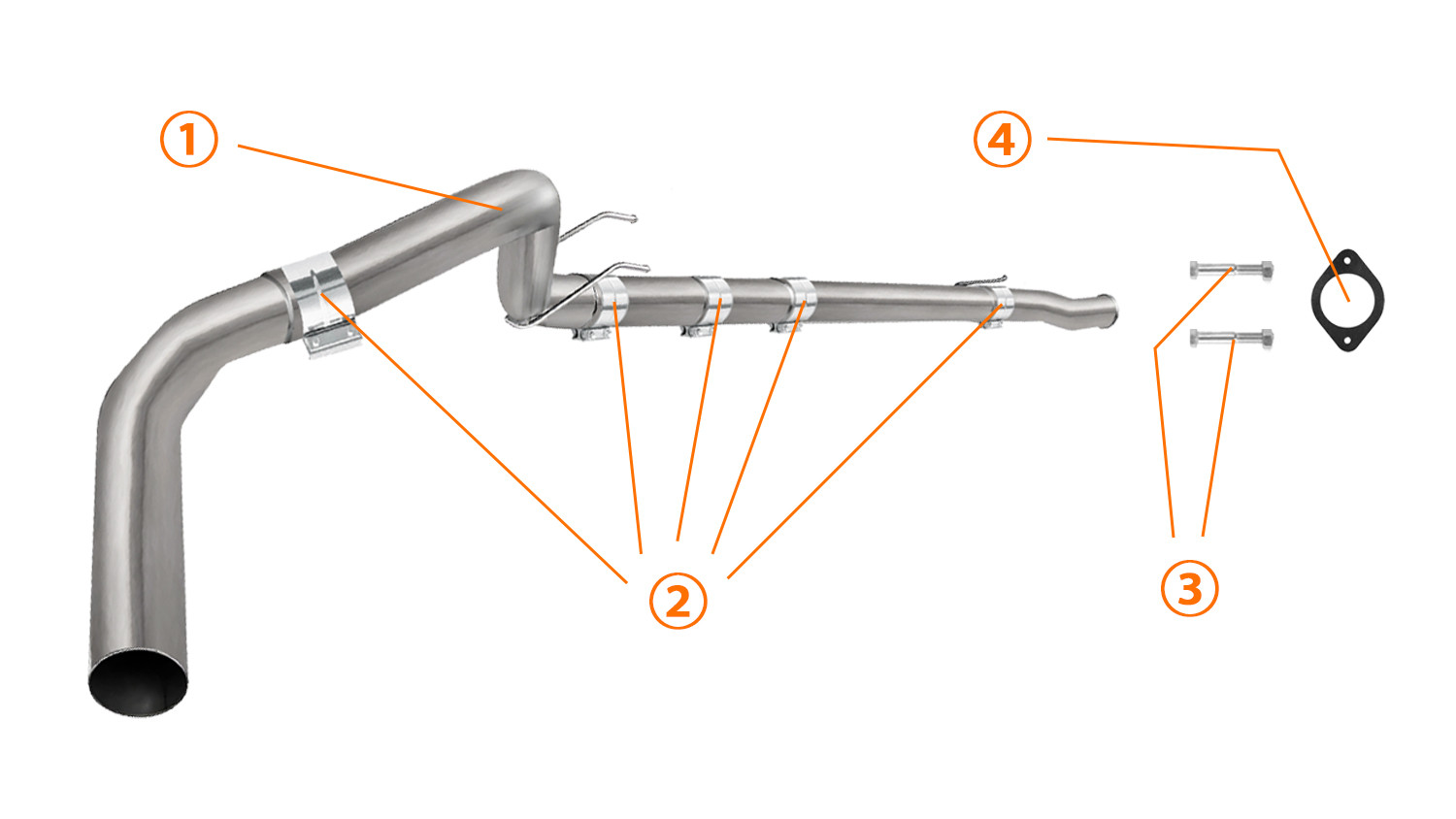 1

4

2

3