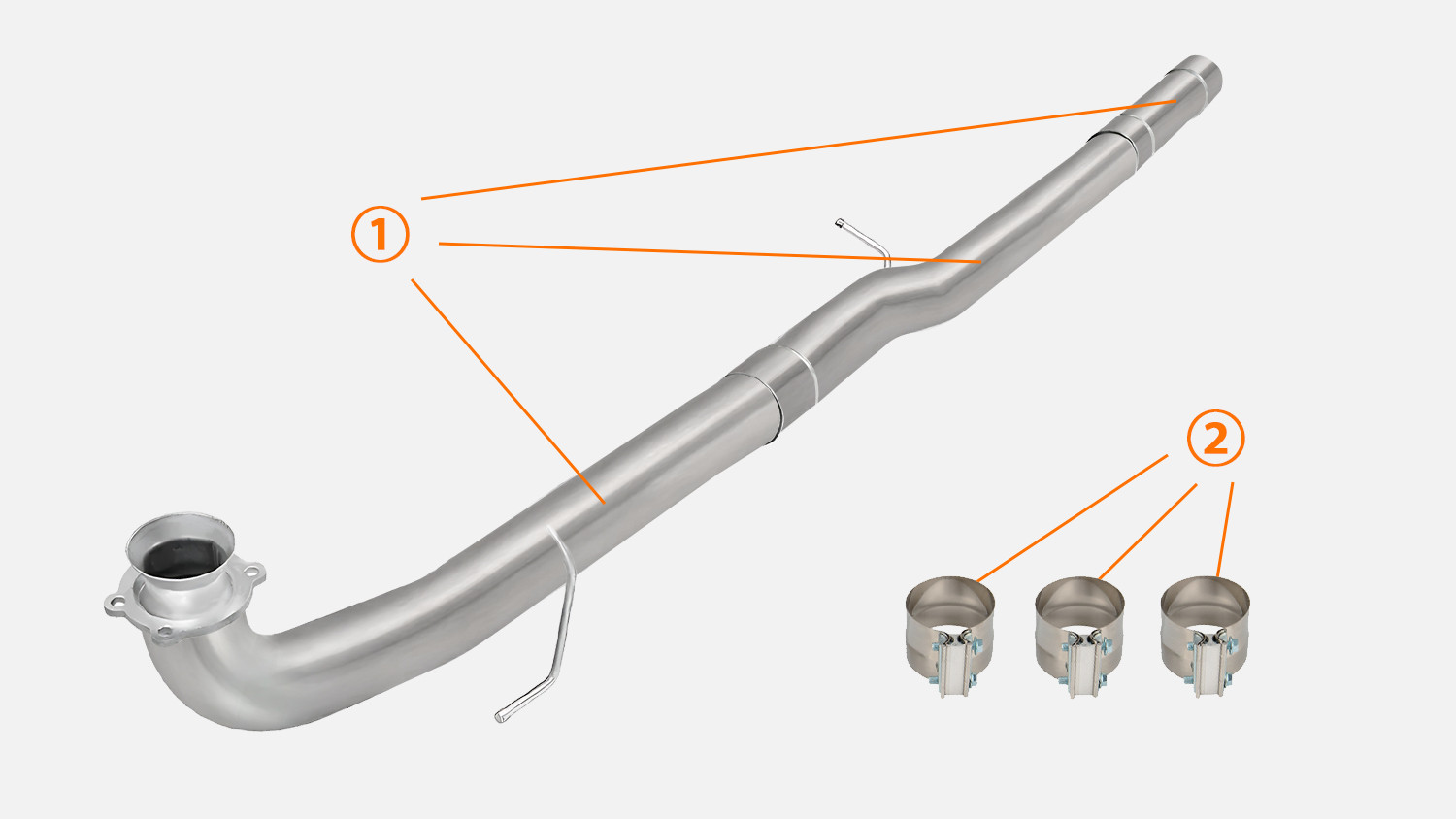 1

2