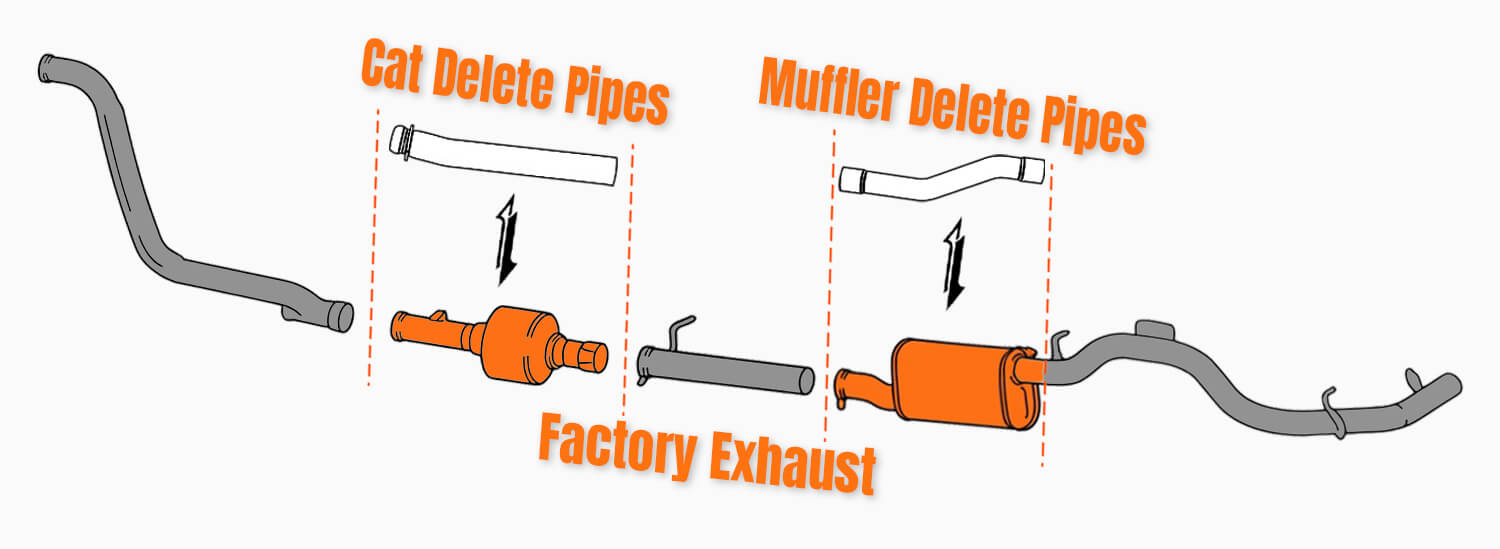 Cat Delete Pipes

Muffler Delete Pipes

Factory Exhaust