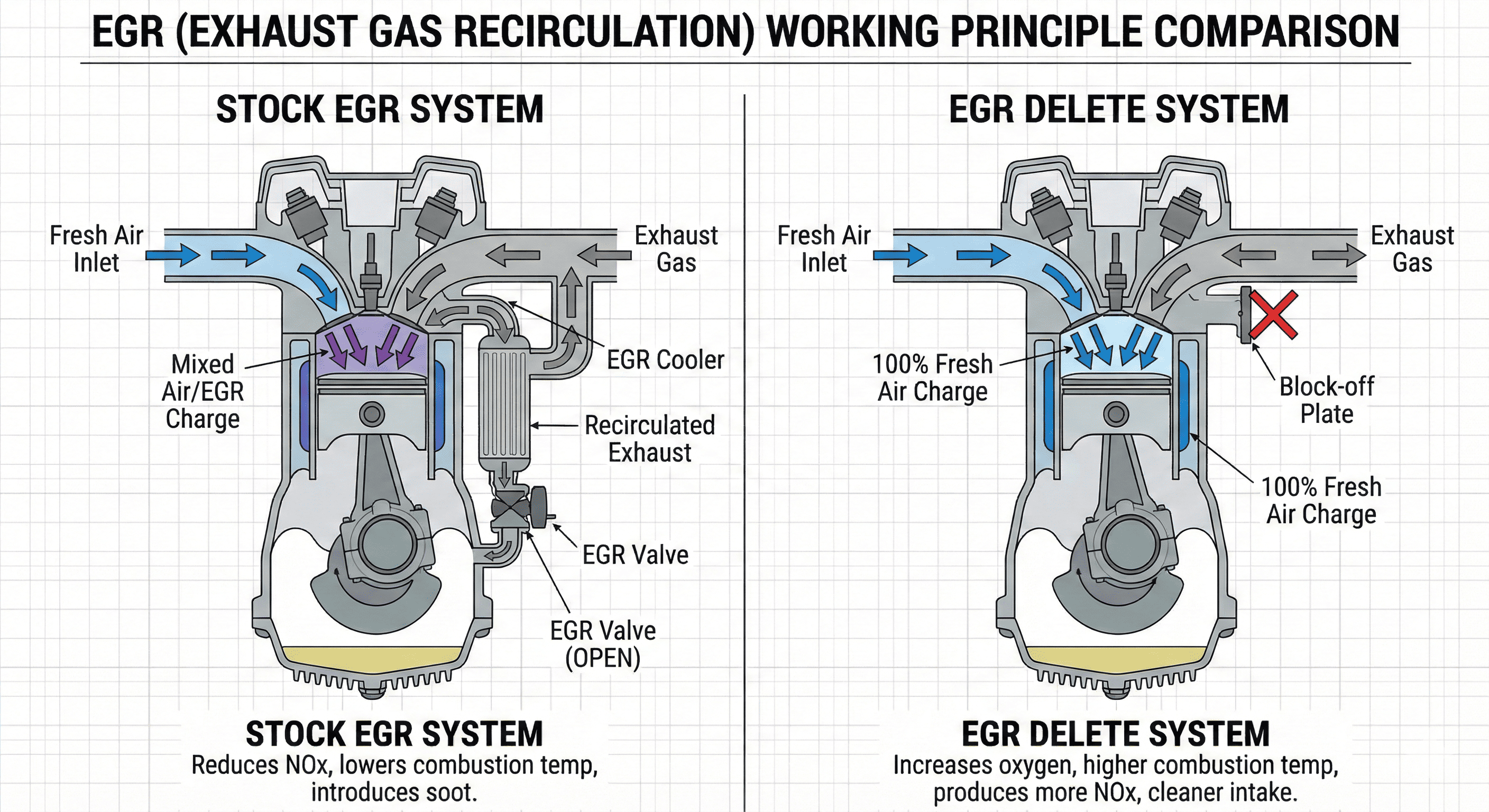 EGR (EXHAUST GAS RECIRCULATION) WORKING PRINCIPLE COMPARISON

STOCK EGR SYSTEM

Fresh Air Inlet

Exhaust Gas

Mixed Air/EGR Charge

EGR Cooler

Recirculated Exhaust

EGR Valve

EGR Valve (OPEN)

STOCK EGR SYSTEM
Reduces NOx, lowers combustion temp, introduces soot.

EGR DELETE SYSTEM

Fresh Air Inlet

Exhaust Gas

100% Fresh Air Charge

Block-off Plate

100% Fresh Air Charge

EGR DELETE SYSTEM
Increases oxygen, higher combustion temp, produces more NOx, cleaner intake.